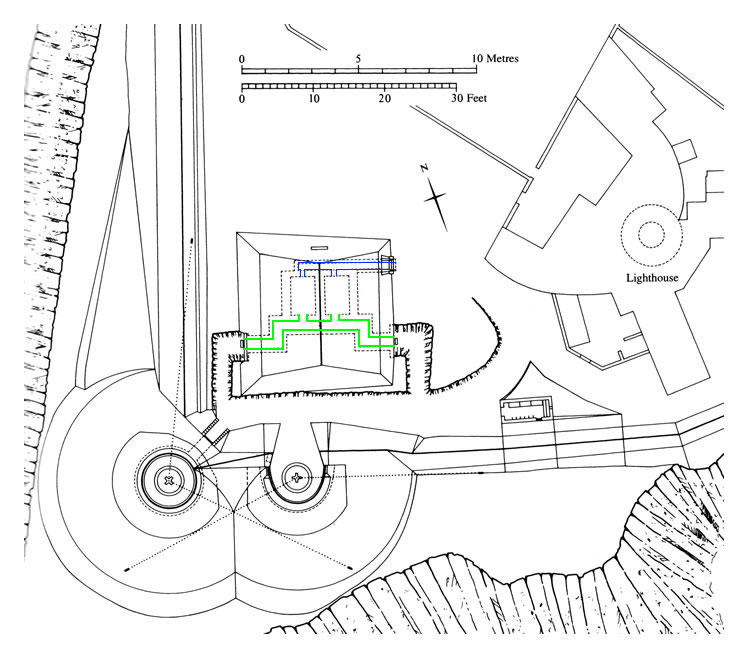 0 5 10 Metres

0 10 20 30 Feet

N

Lighthouse